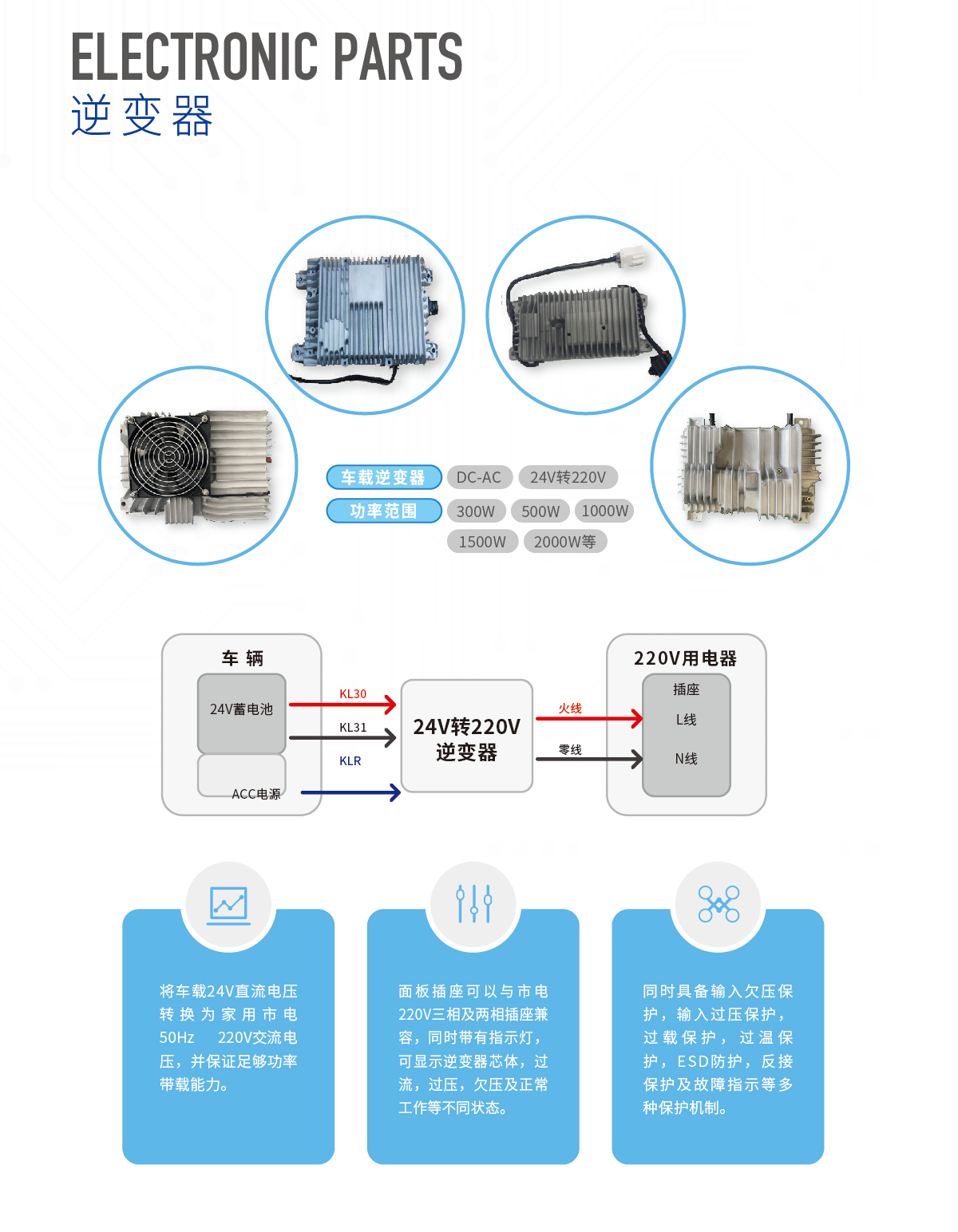 ELECTRONIC PARTS
逆变器

车载逆变器 DC-AC 24V转220V
功率范围 300W 500W 1000W 1500W 2000W等

车 辆
24V蓄电池
ACC电源
KL30
KL31
KLR
24V转220V 逆变器
火线
零线
220V用电器
插座
L线
N线

将车载24V直流电压转换为家用市电50Hz 220V交流电压，并保证足够功率带载能力。

面板插座可以与市电220V三相及两相插座兼容，同时带有指示灯，可显示逆变器芯体，过流，过压，欠压及正常工作等不同状态。

同时具备输入欠压保护，输入过压保护，过载保护，过温保护，ESD防护，反接保护及故障指示等多种保护机制。